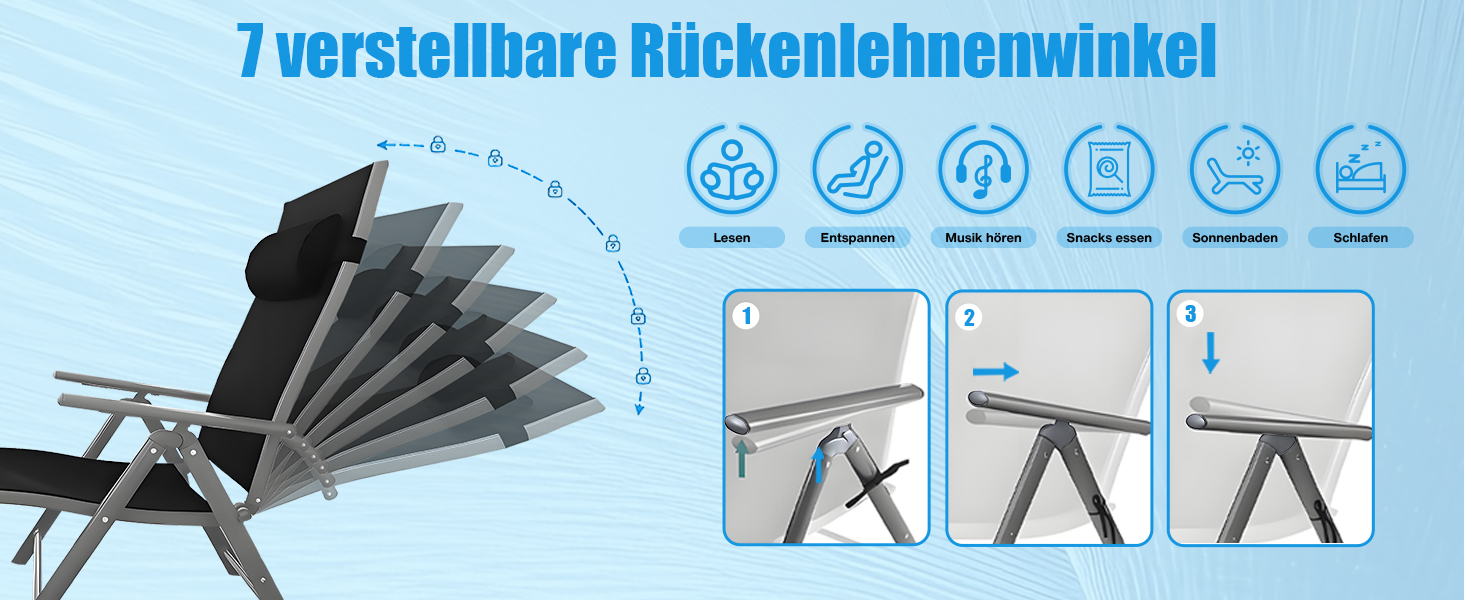 7 verstellbare Rückenlehnenwinkel

Lesen
Entspannen
Musik hören
Snacks essen
Sonnenbaden
Schlafen

1
2
3