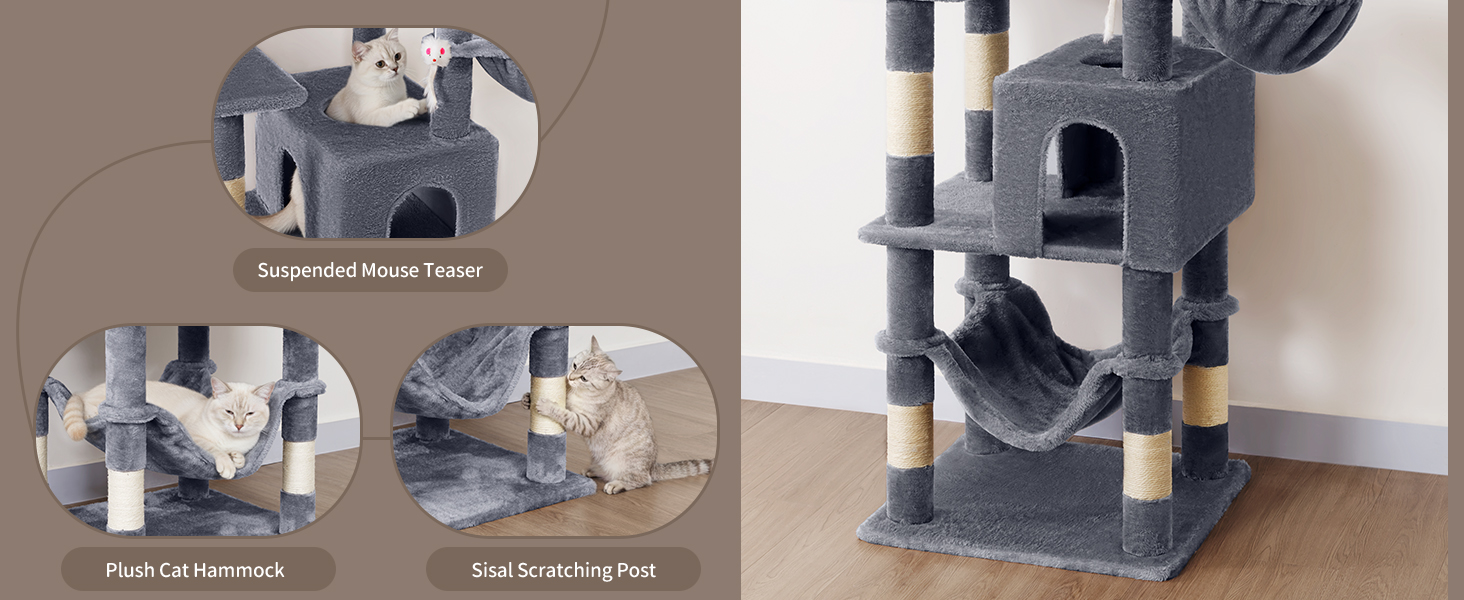 Suspended Mouse Teaser

Plush Cat Hammock

Sisal Scratching Post